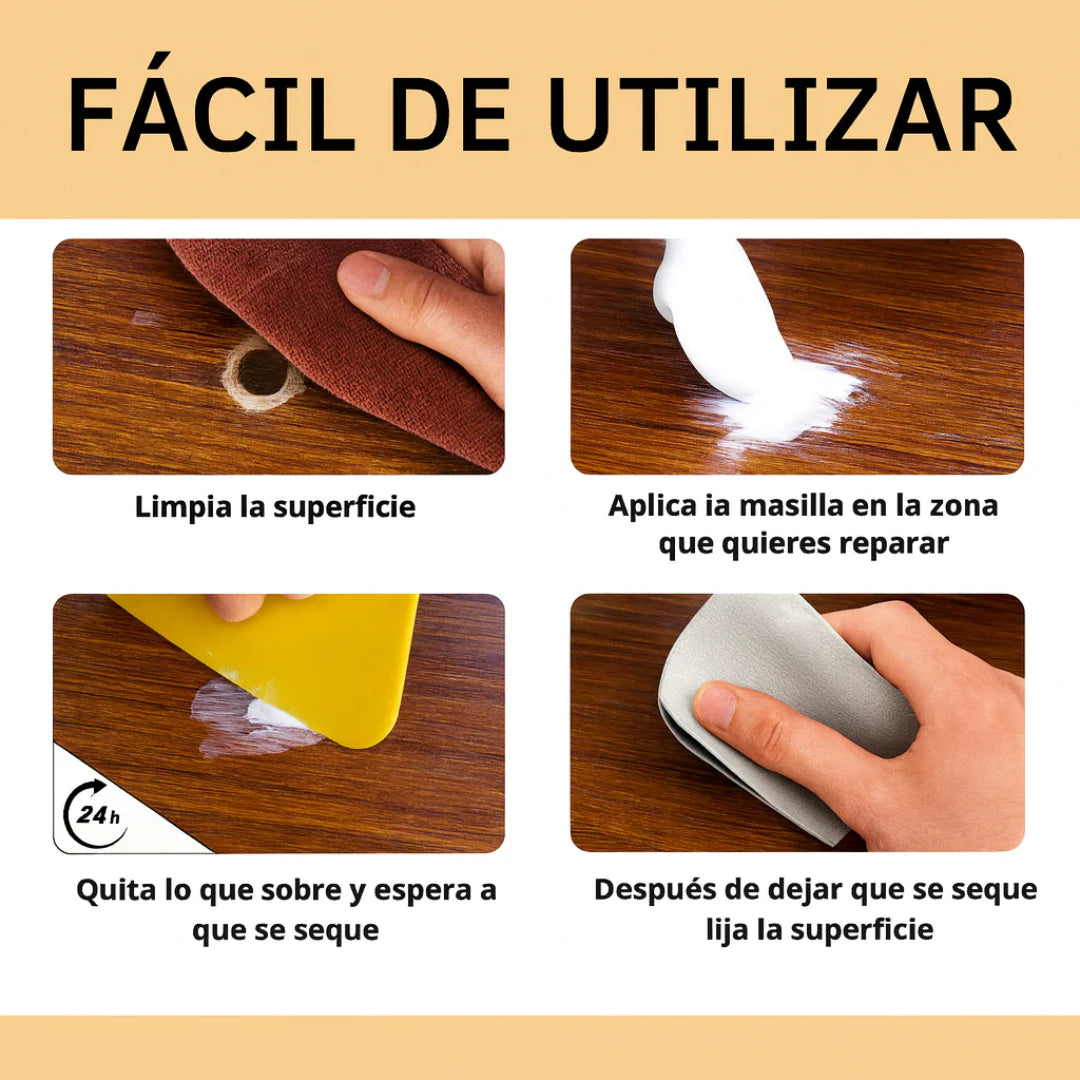 FÁCIL DE UTILIZAR

Limpia la superficie

Aplica ia masilla en la zona que quieres reparar

24h

Quita lo que sobre y espera a que se seque

Después de dejar que se seque lija la superficie