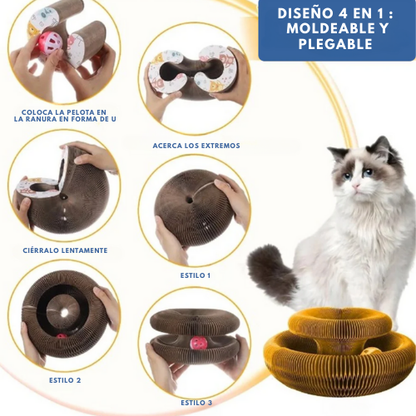 DISEÑO 4 EN 1 : MOLDEABLE Y PLEGABLE

COLOCA LA PELOTA EN LA RANURA EN FORMA DE U

ACERCA LOS EXTREMOS

CIÉRRALO LENTAMENTE

ESTILO 1

ESTILO 2

ESTILO 3