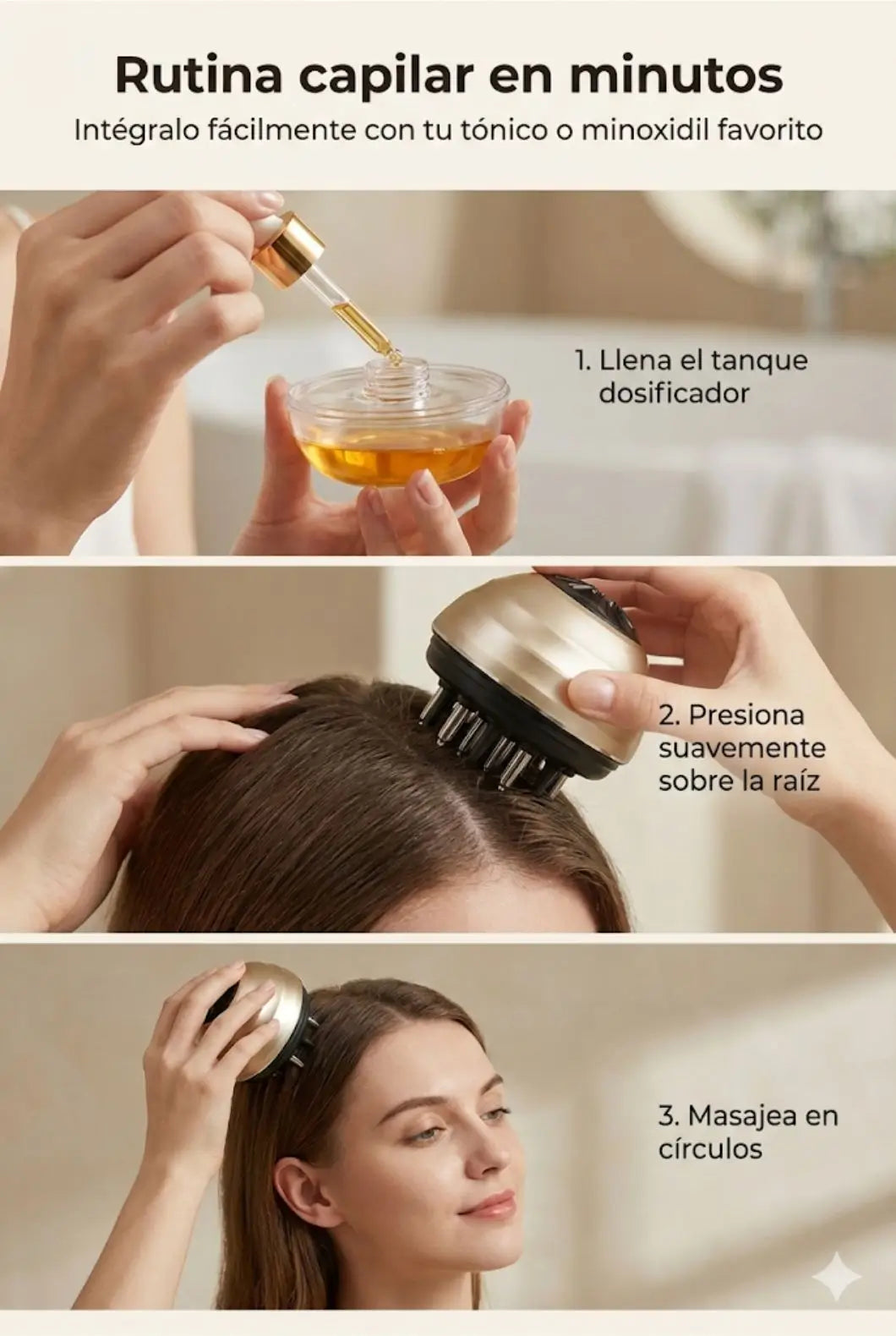 Rutina capilar en minutos

Intégralo fácilmente con tu tónico o minoxidil favorito

1. Llena el tanque dosificador

2. Presiona suavemente sobre la raíz

3. Masajea en círculos