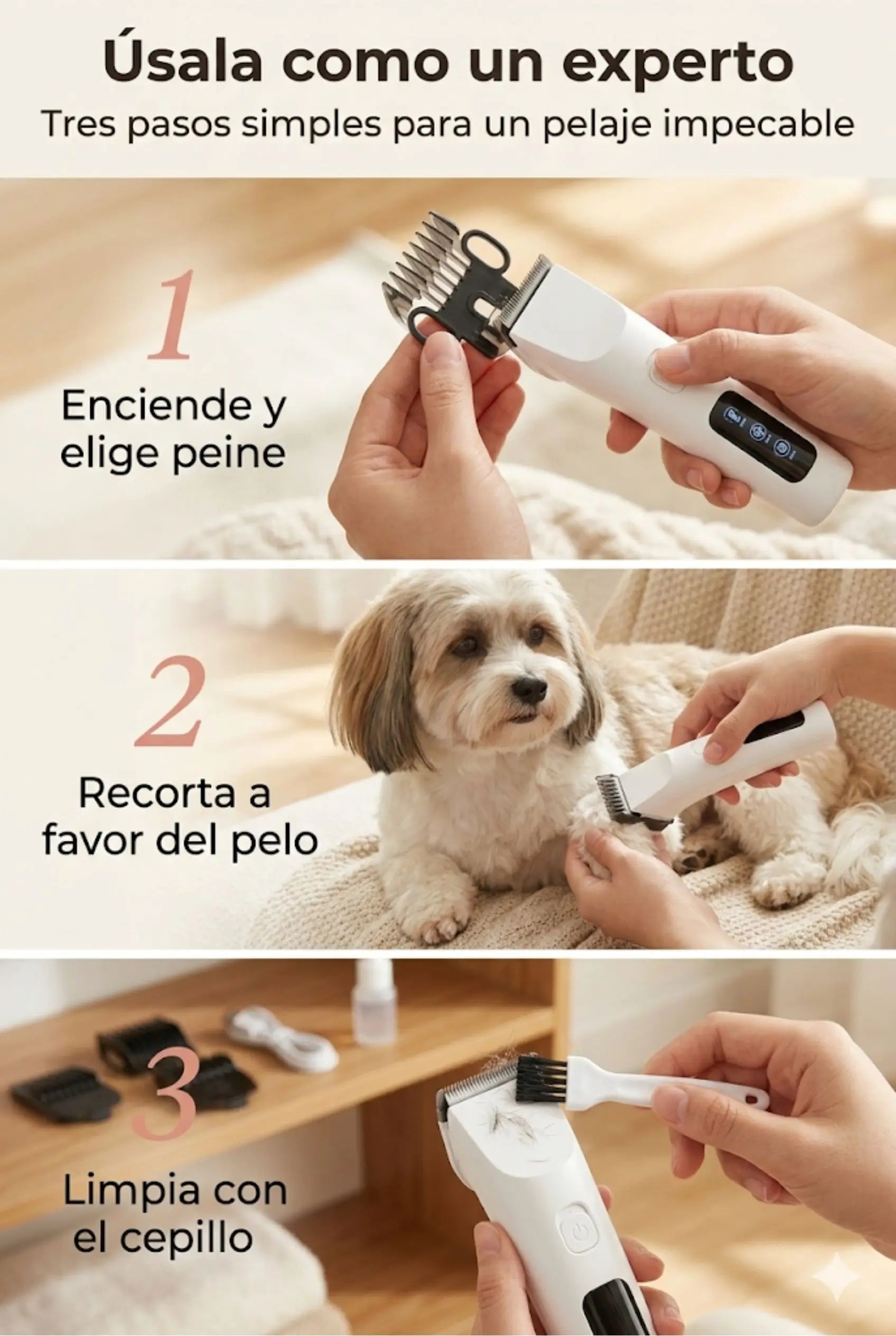 Úsala como un experto

Tres pasos simples para un pelaje impecable

1

Enciende y elige peine

2

Recorta a favor del pelo

3

Limpia con el cepillo